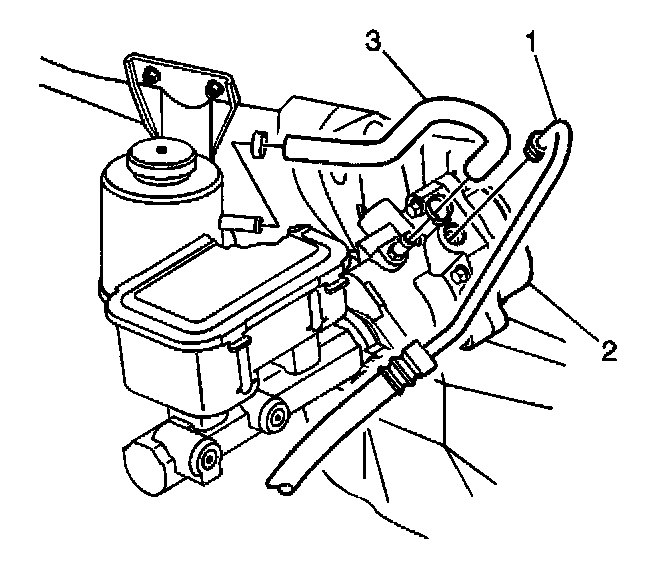 3
1
2