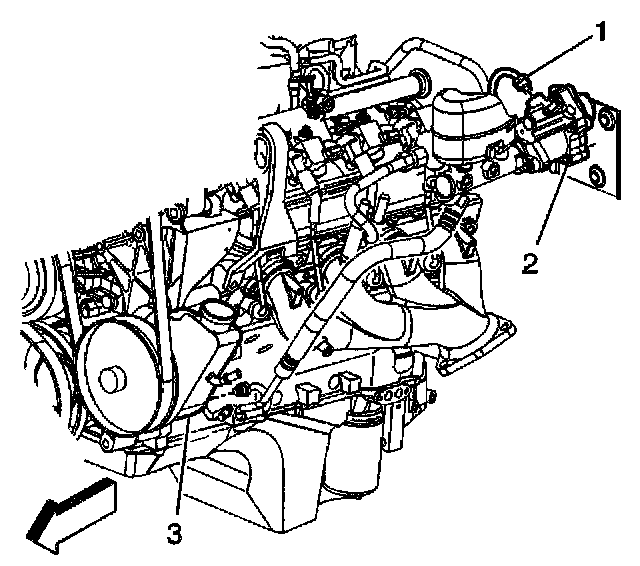 1
2
3