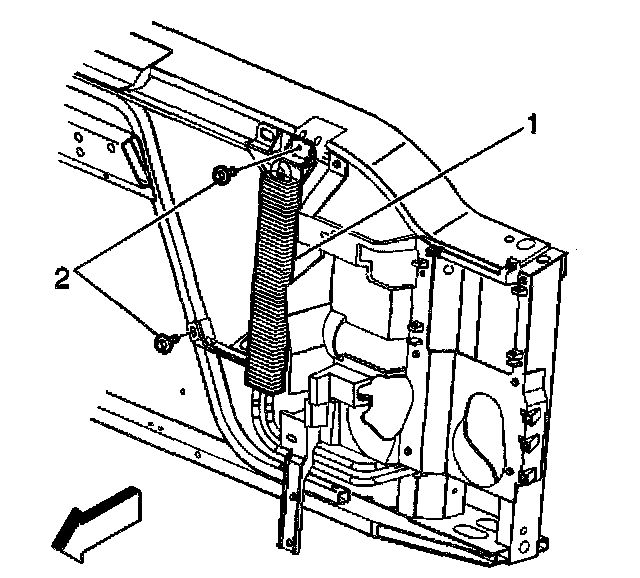 1
2