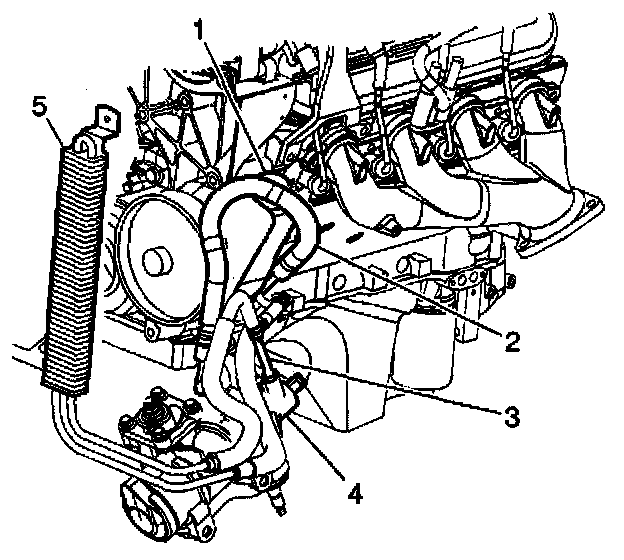 1
5
2
3
4