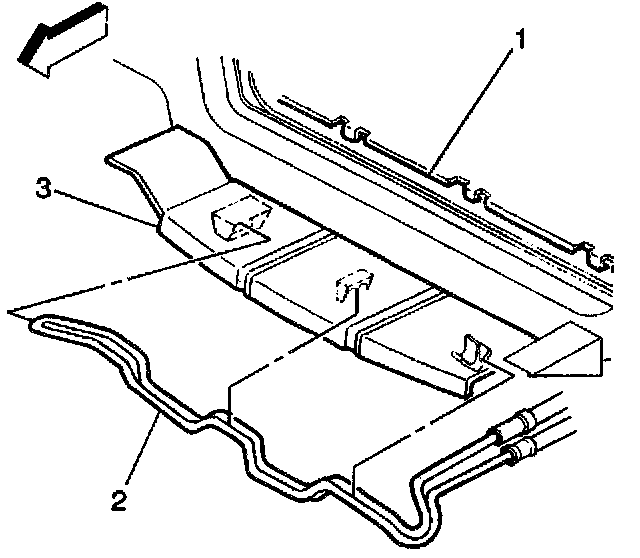 1
3
2