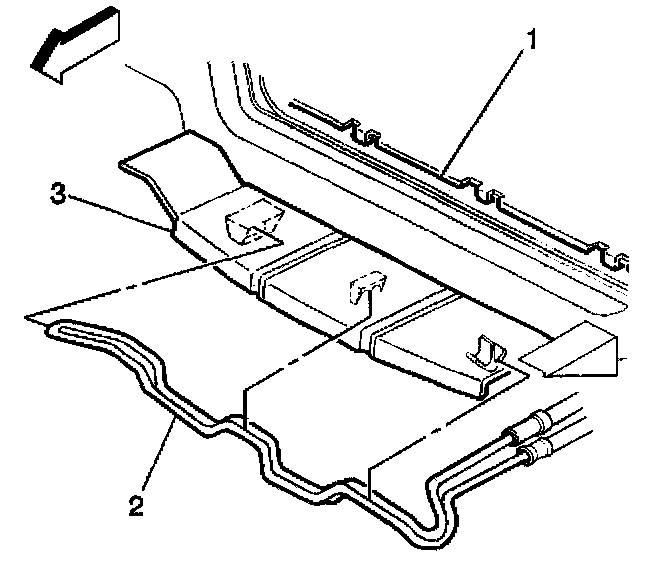 1
3
2