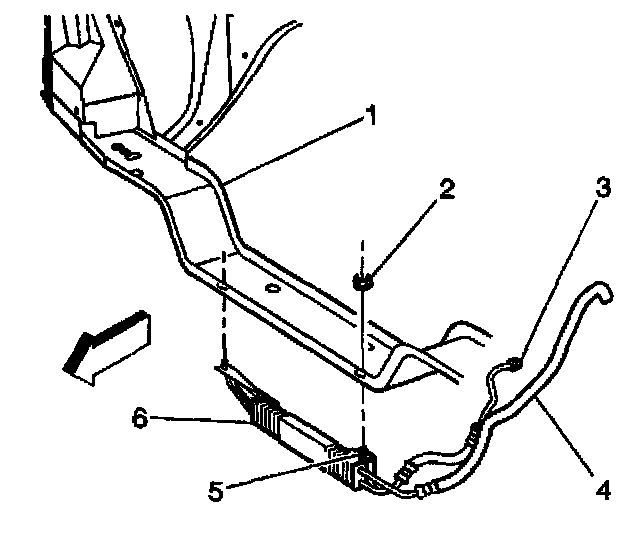 1
2
3
6
5
4