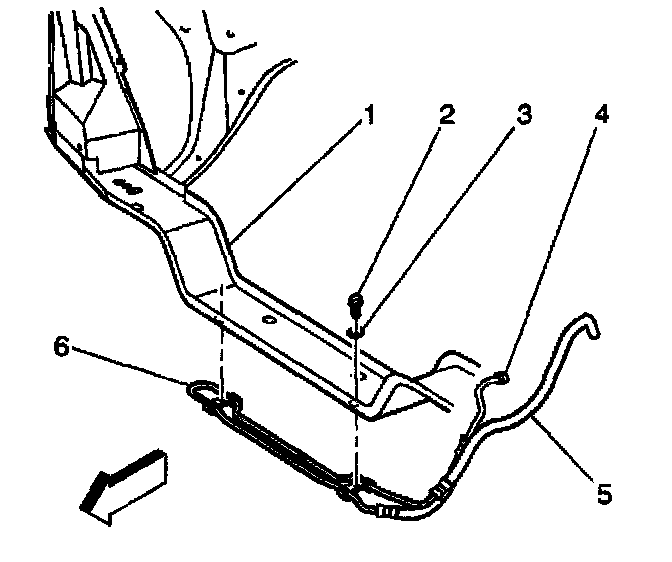 1
2
3
4
6
5