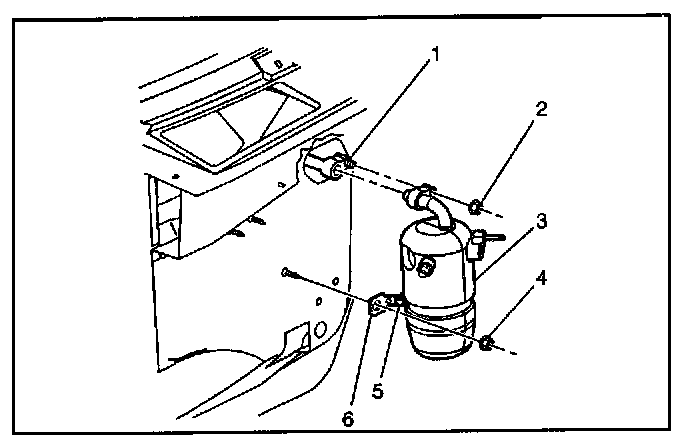 1
2
3
4
5
6