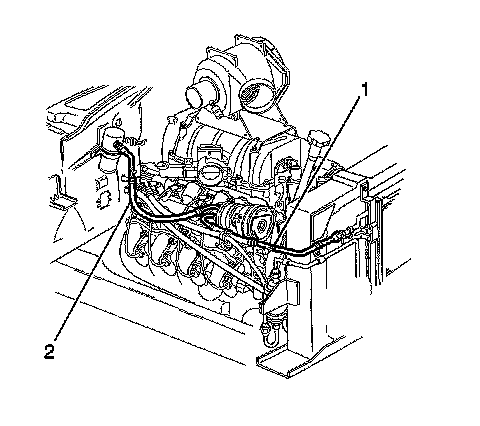 1

2