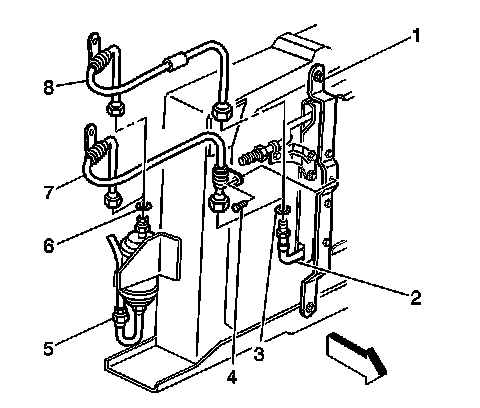 1
8
7
6
2
5
3
4