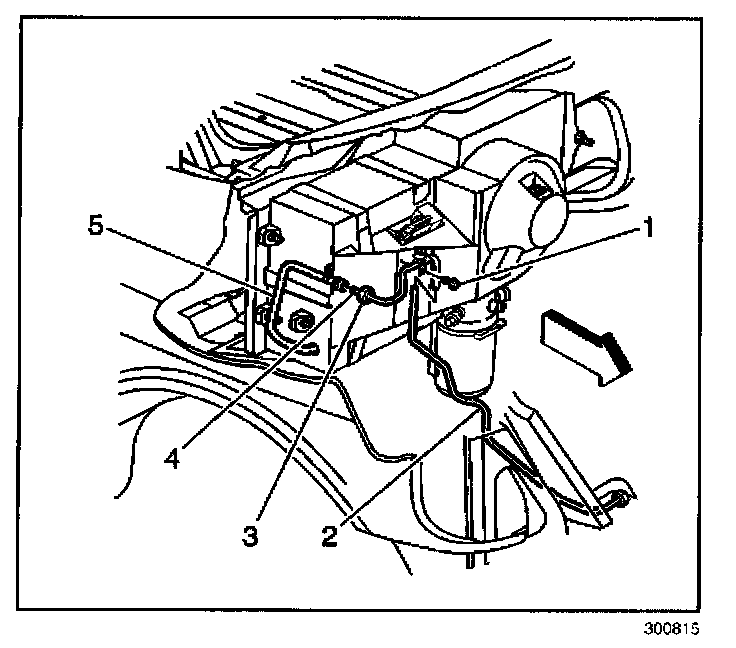 5
1
4
3
2
300815