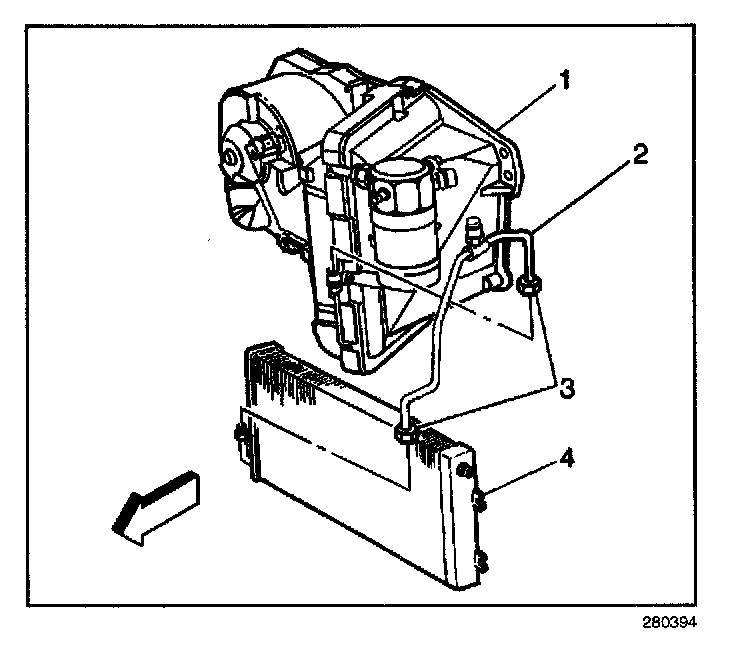 1
2
3
4
280394