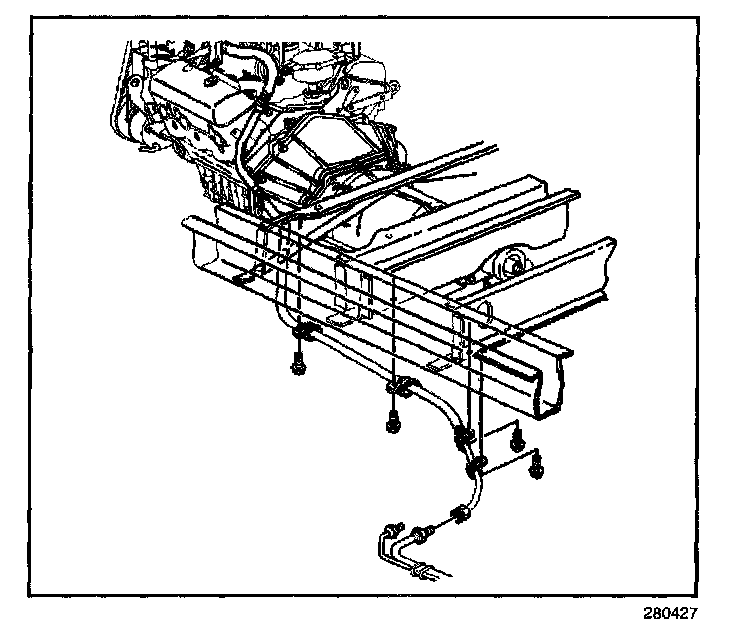 280427