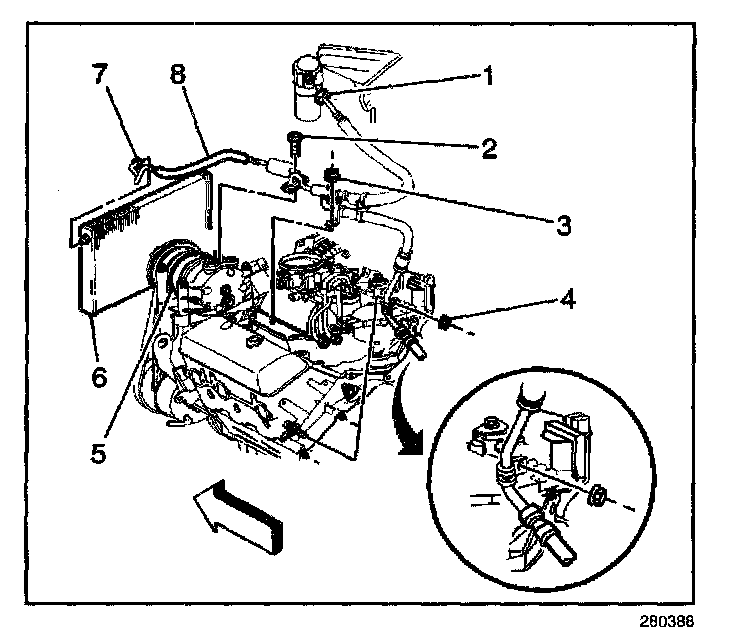 7
8
1
2
3
4
6
5
280388