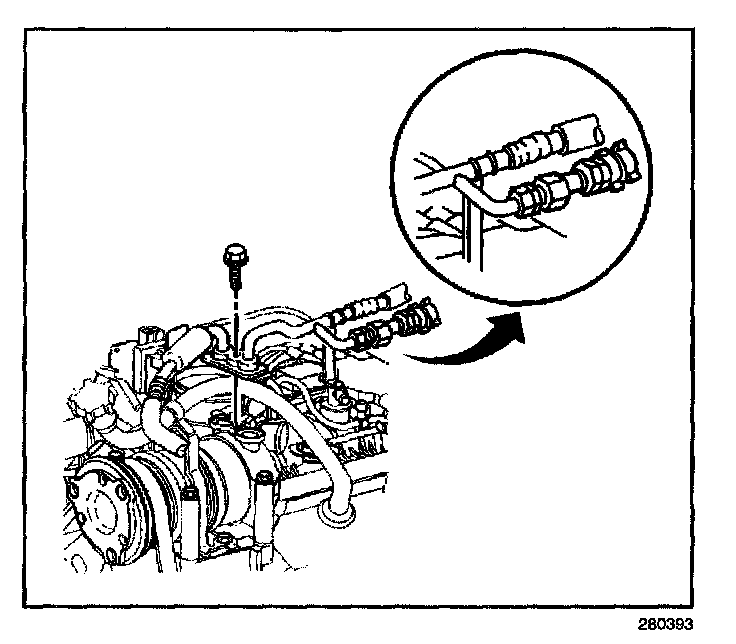 280393