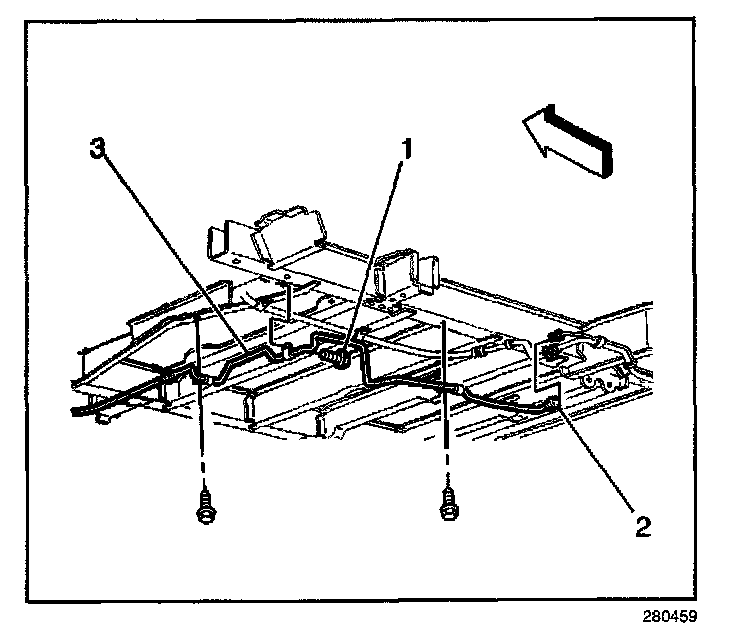 3
1
2
280459