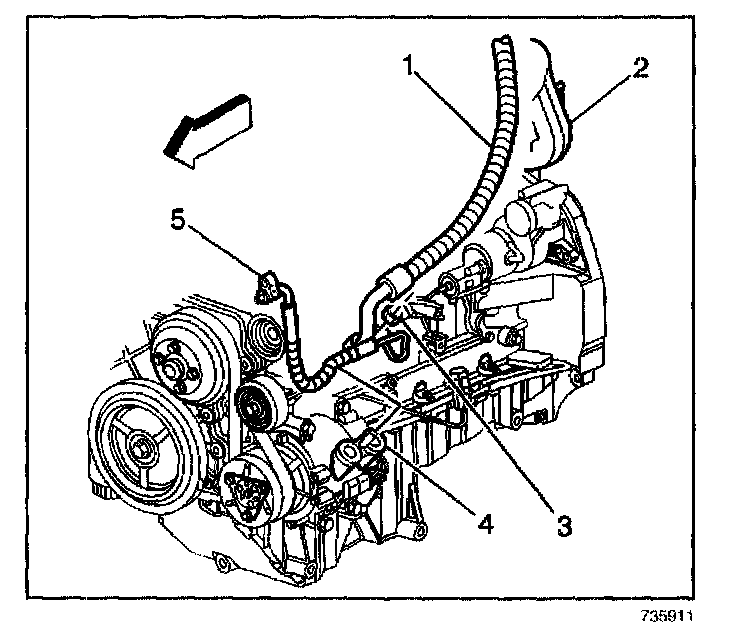 1
2
5
4
3
735911