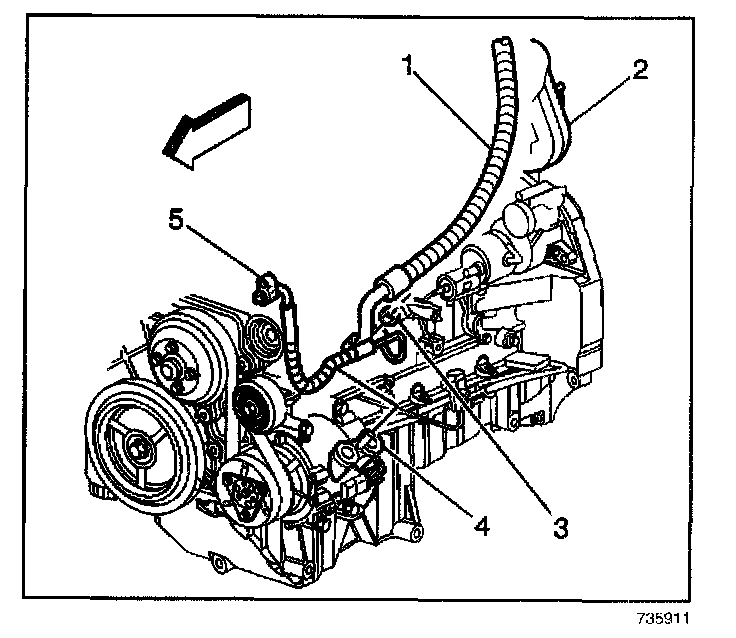 1
2
5
4
3
735911