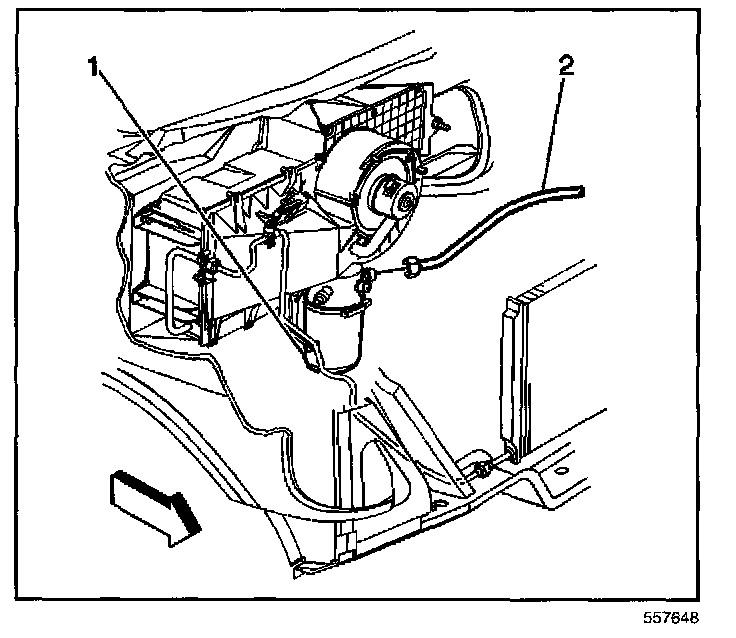 1

2

557648