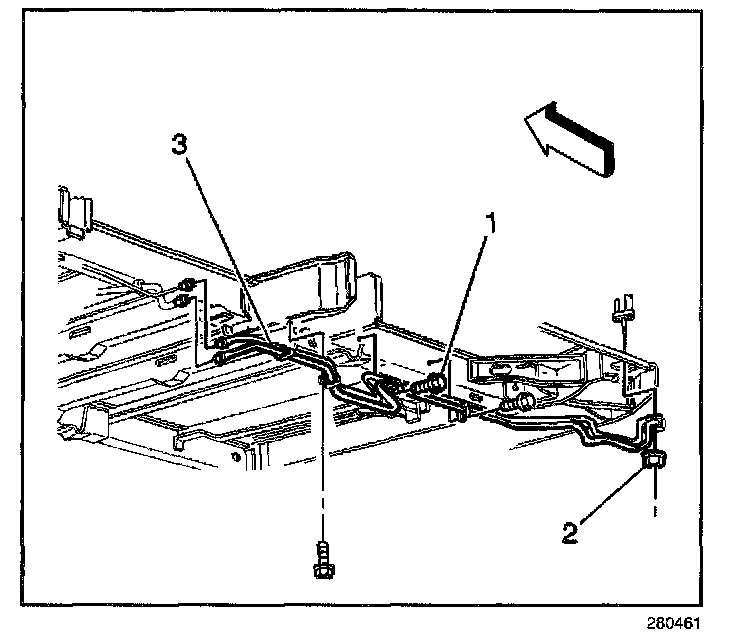 3

1

2

280461