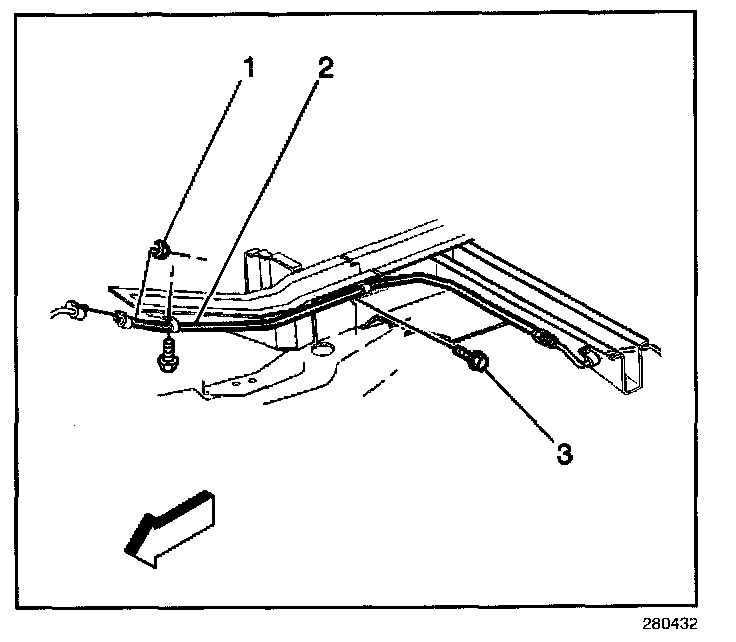 1
2
3
280432