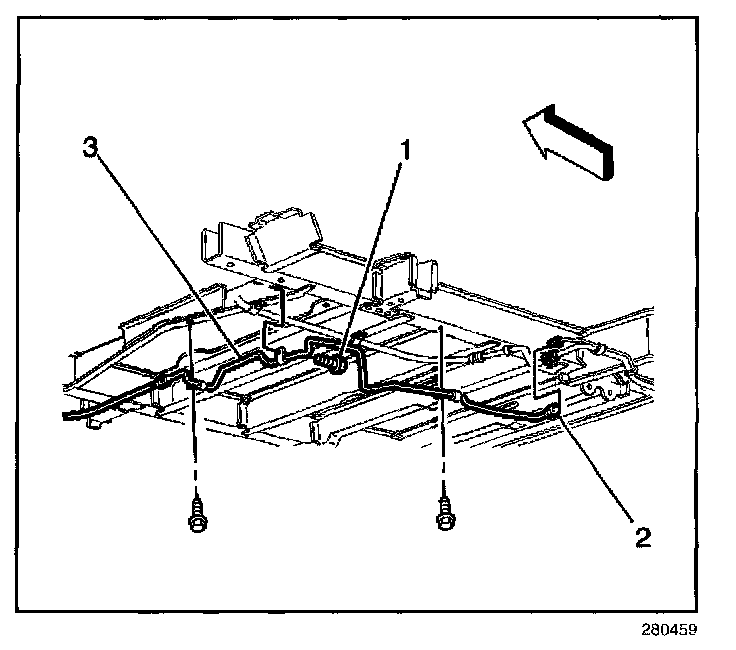 3
1
2
280459