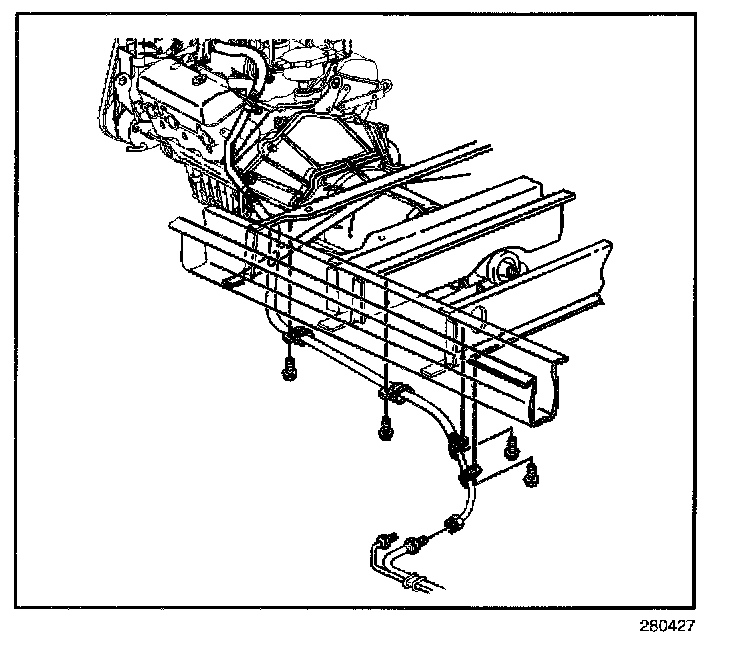 280427