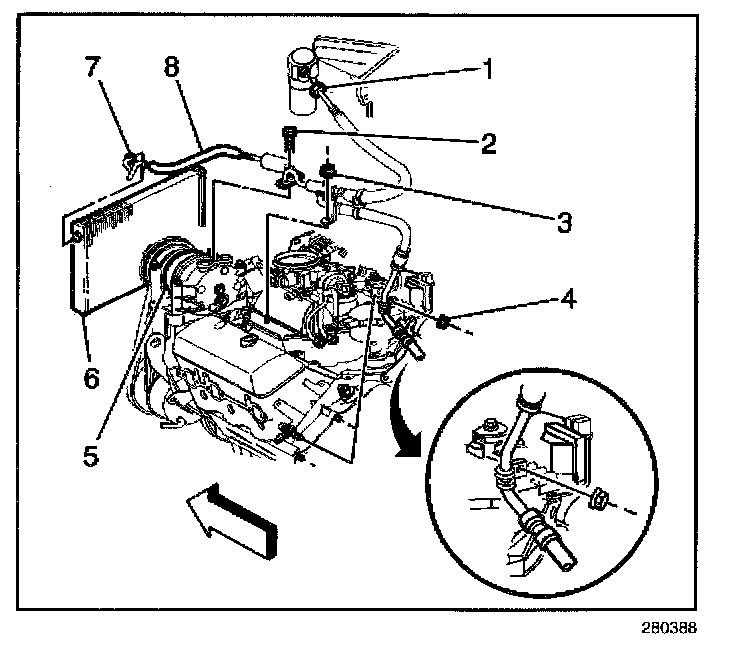 7
8
1
2
3
4
6
5
280388