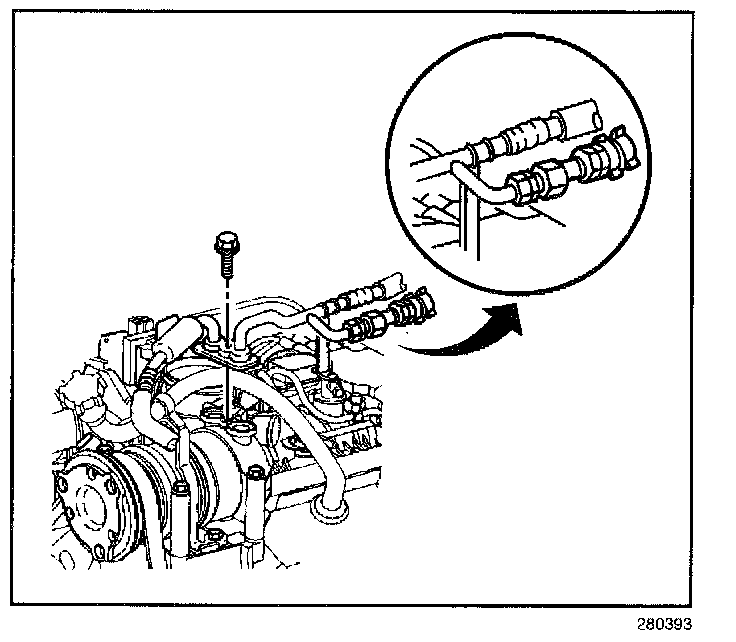 280393