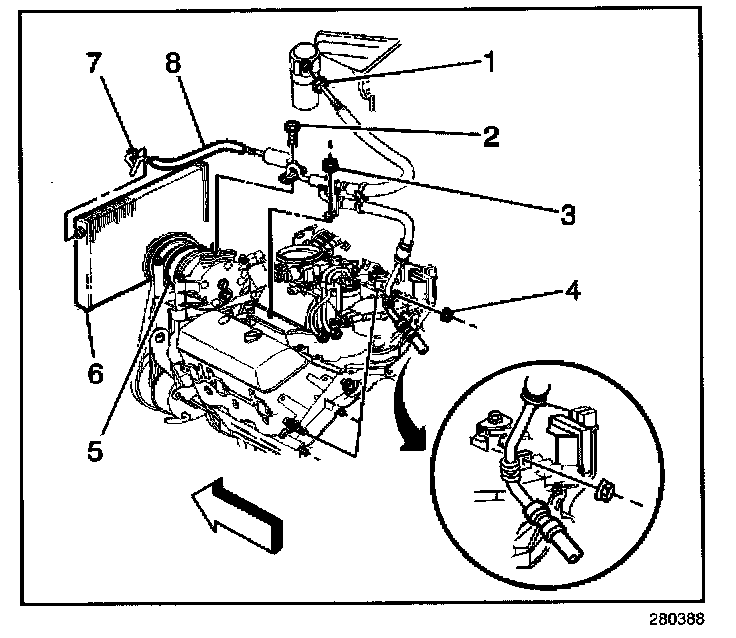 7
8
1
2
3
4
6
5
280388