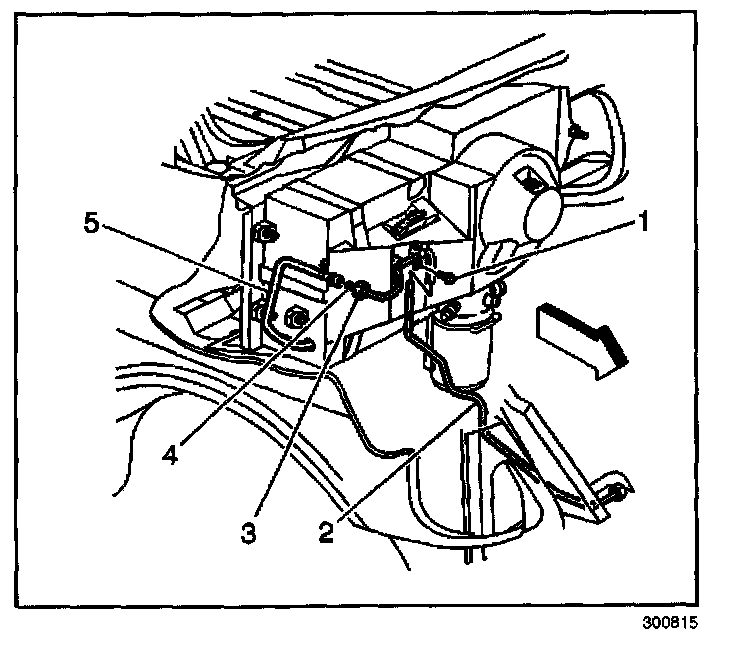 5
1
4
3
2
300815