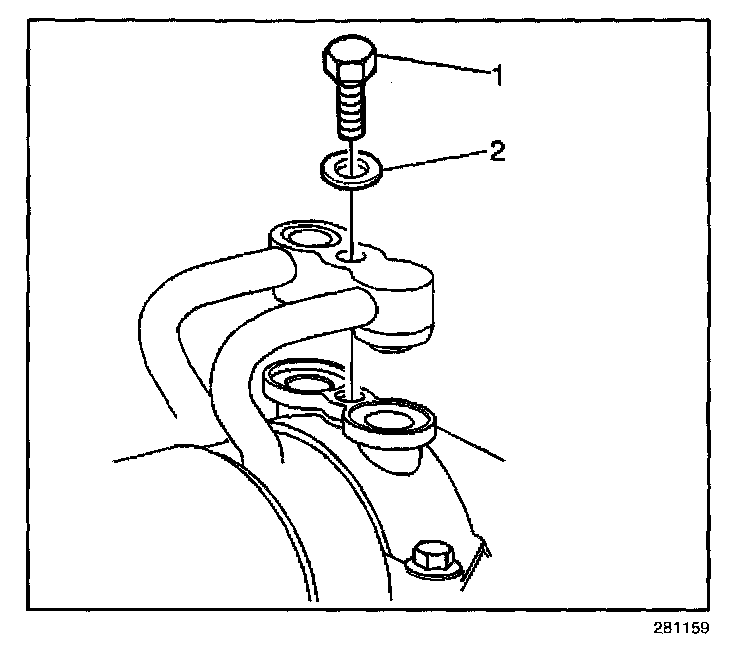 1
2
281159