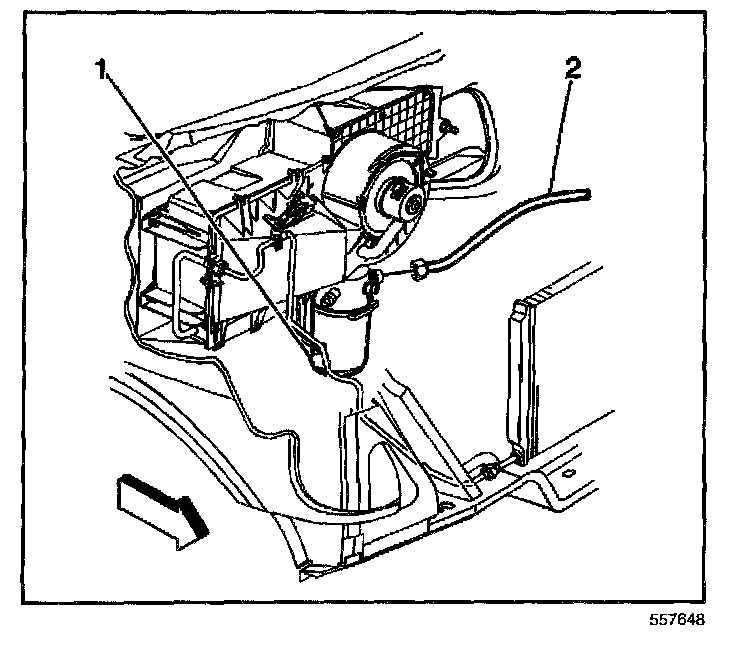 1
2
557648