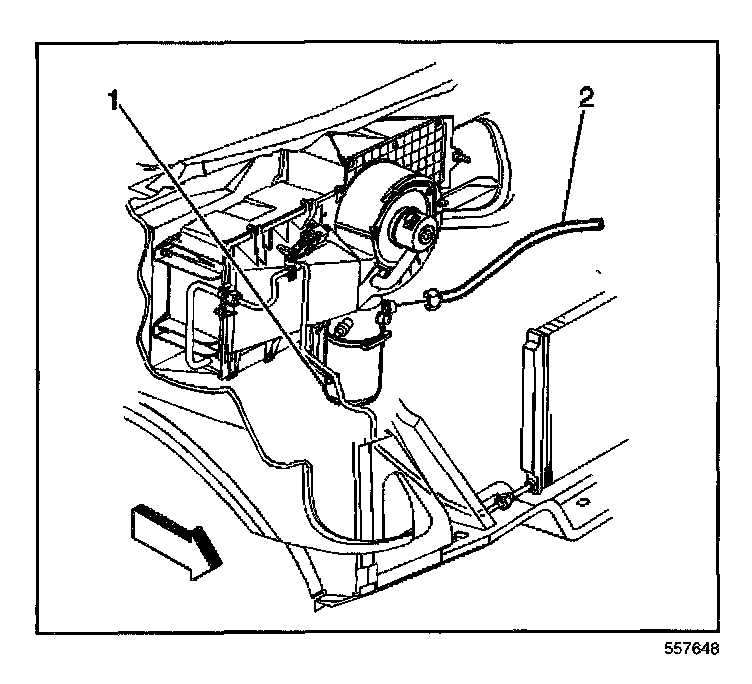 1
2
557648