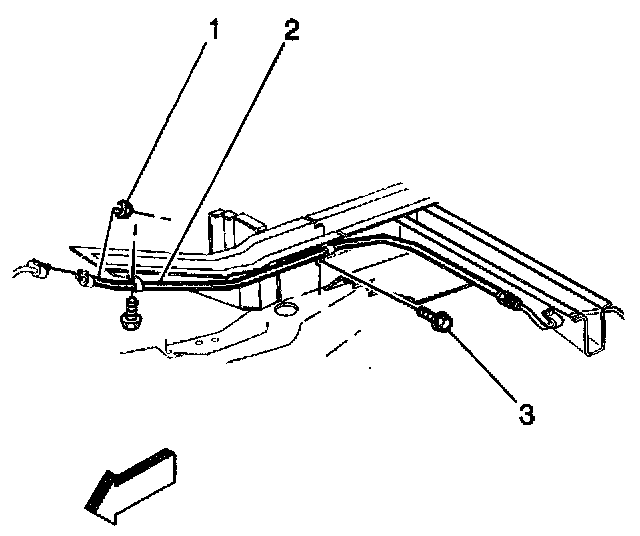 1
2
3