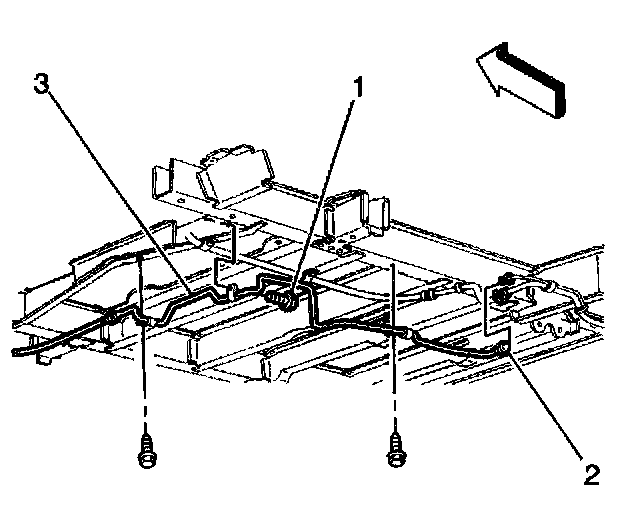 3
1
2