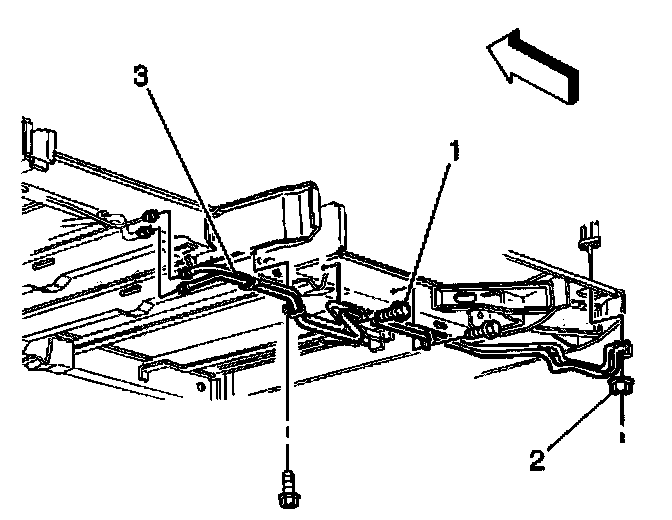 3
1
2