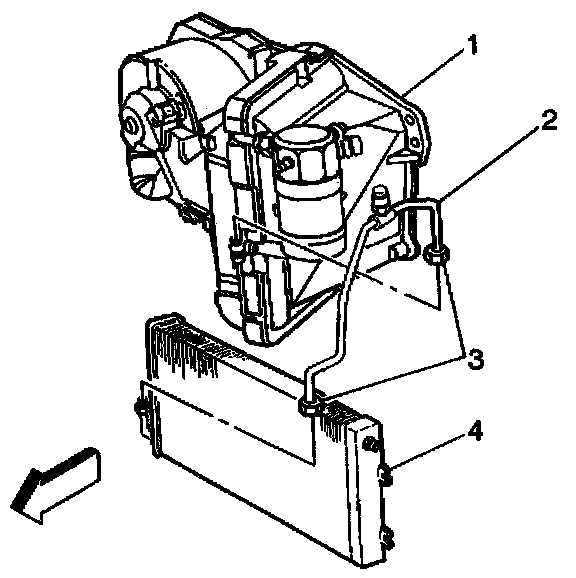 1
2
3
4