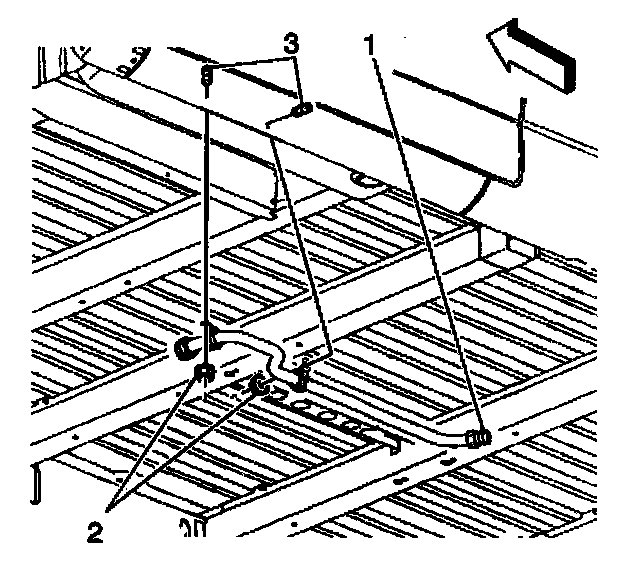 3
1
2