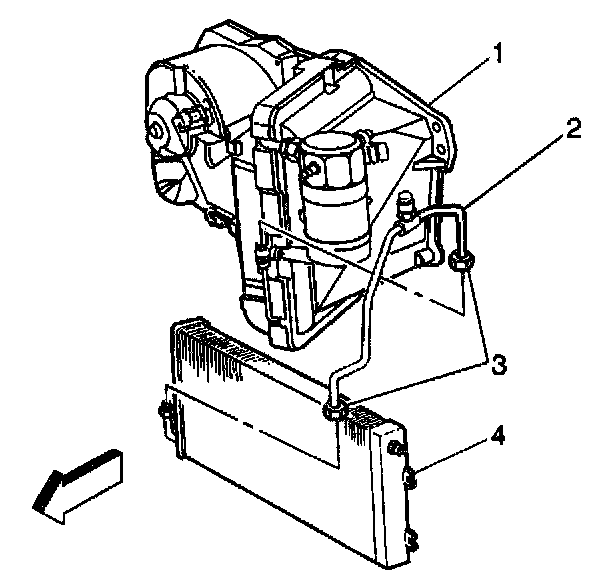 1
2
3
4