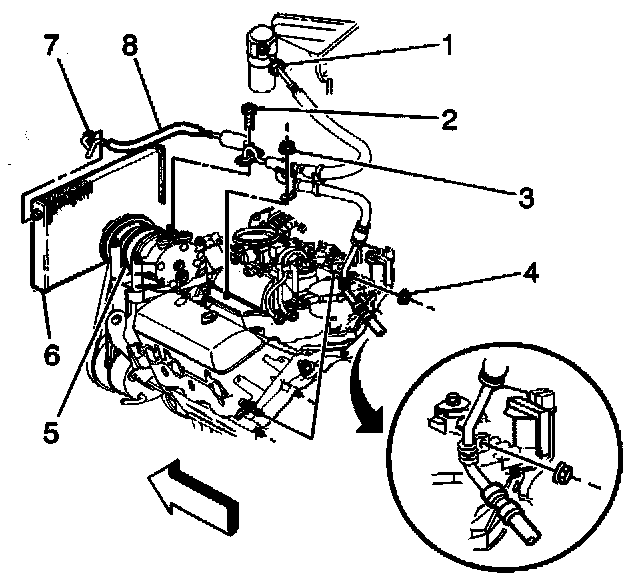 7
8
1
2
3
4
6
5