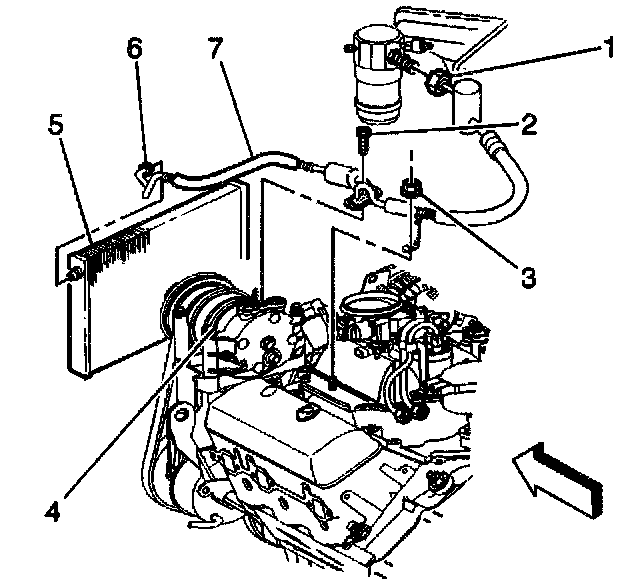 6
7
1
5
2
3
4