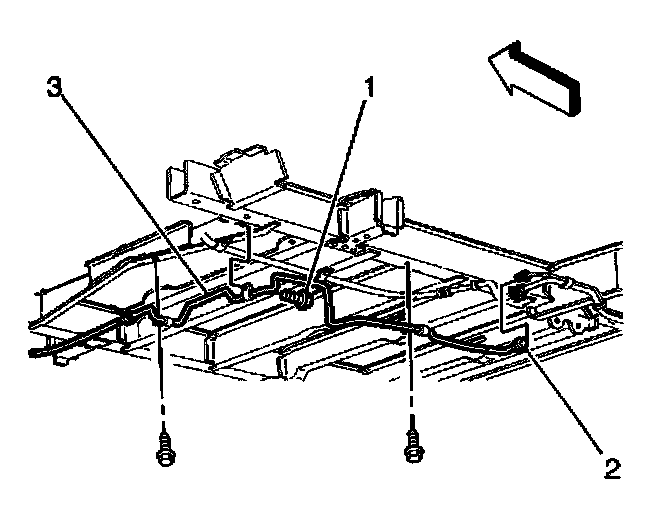 3
1
2