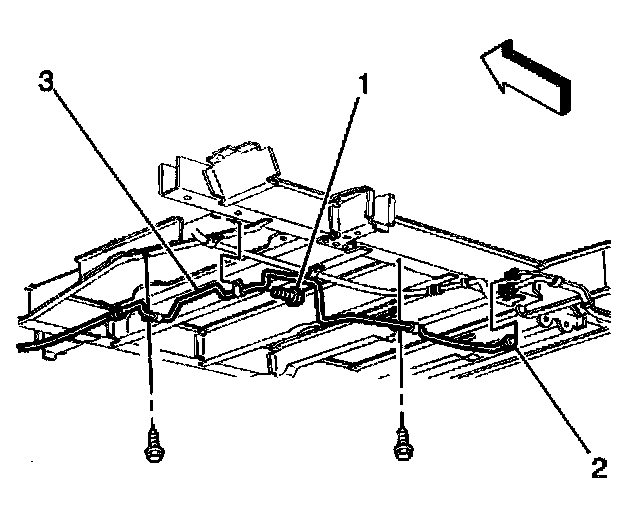 3
1
2