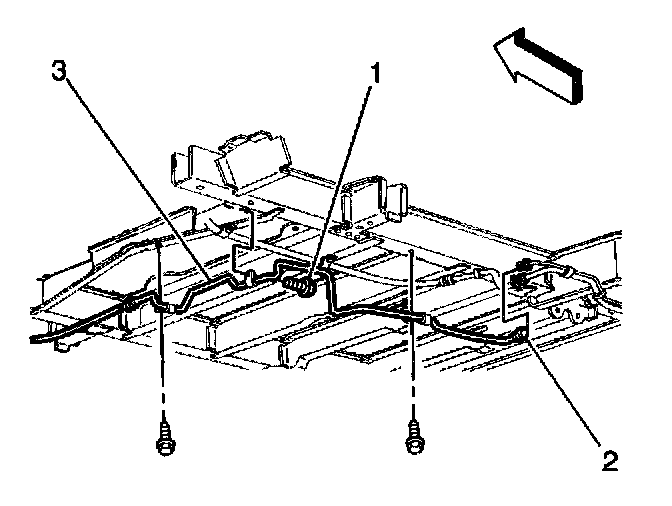 3
1
2