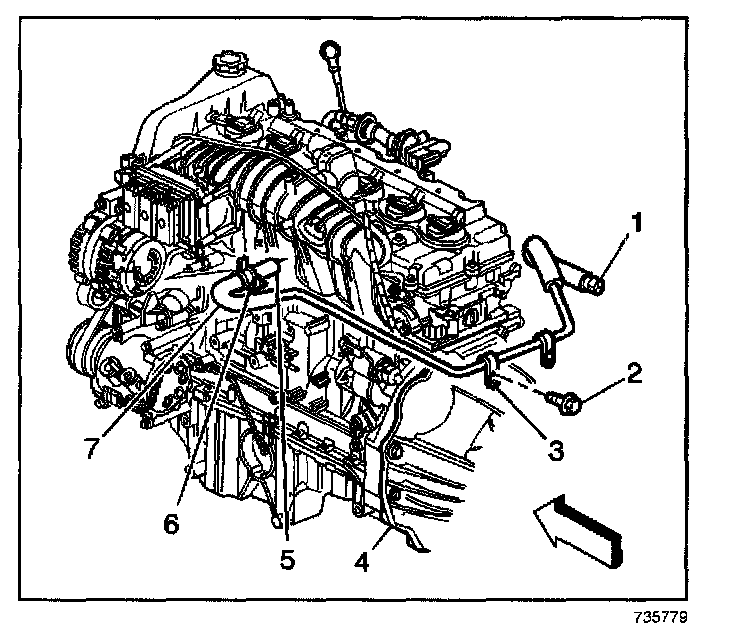 1
2
3
7
6
5
4
735779