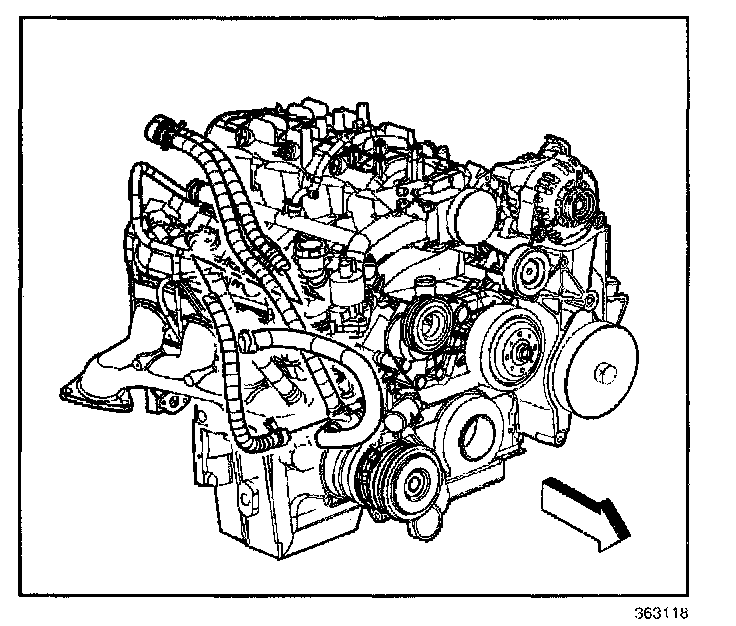 363118