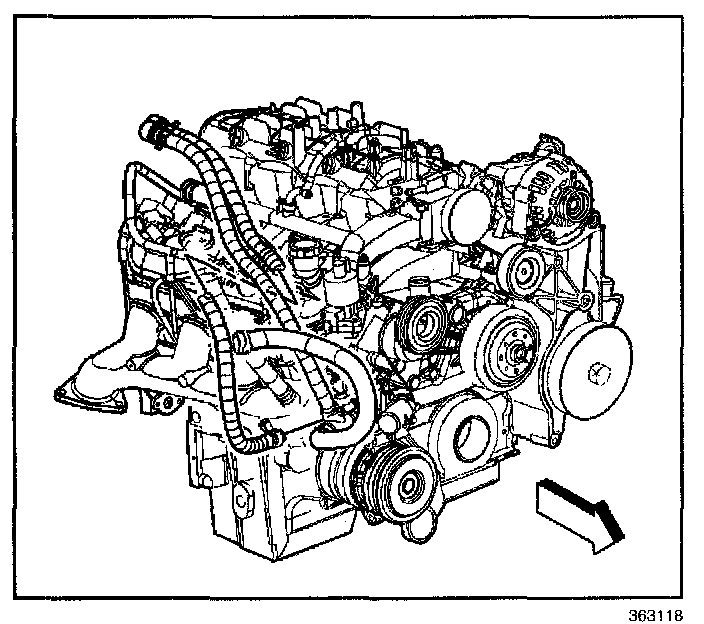 363118