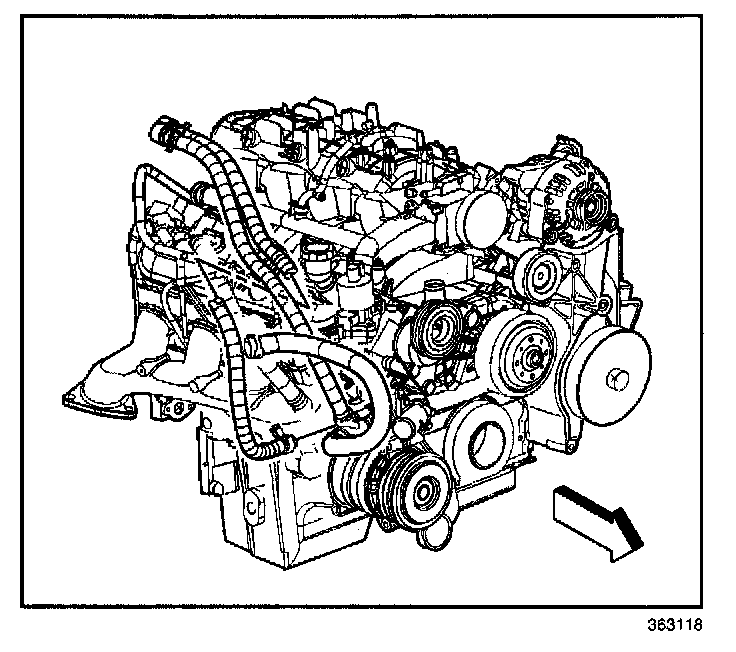 363118