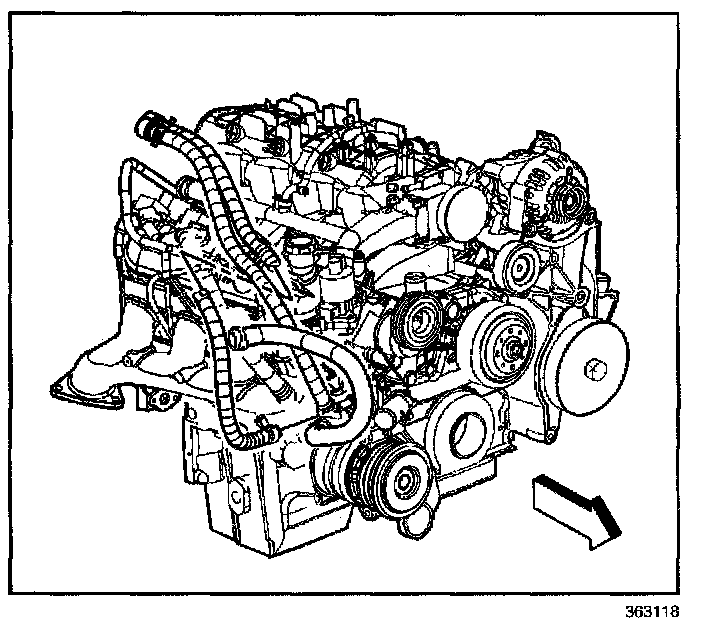 363118