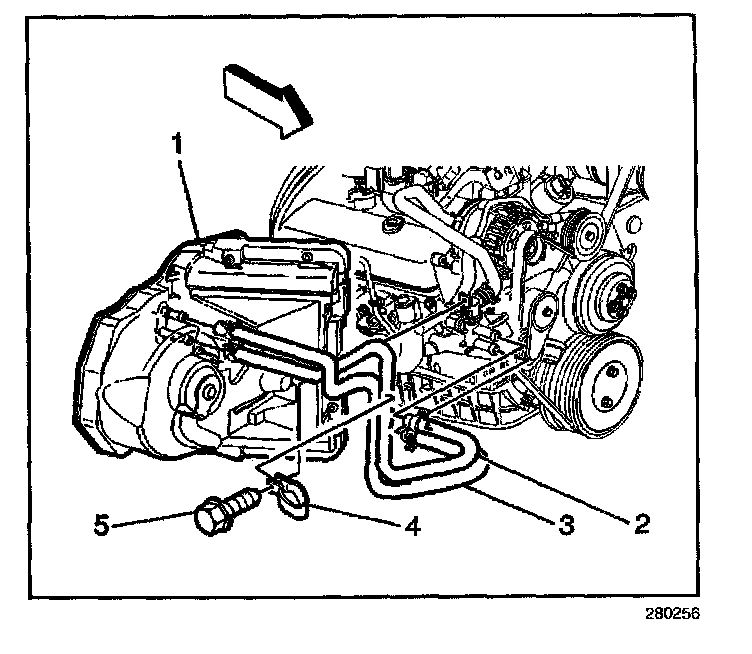 1
5
4
3
2
280256