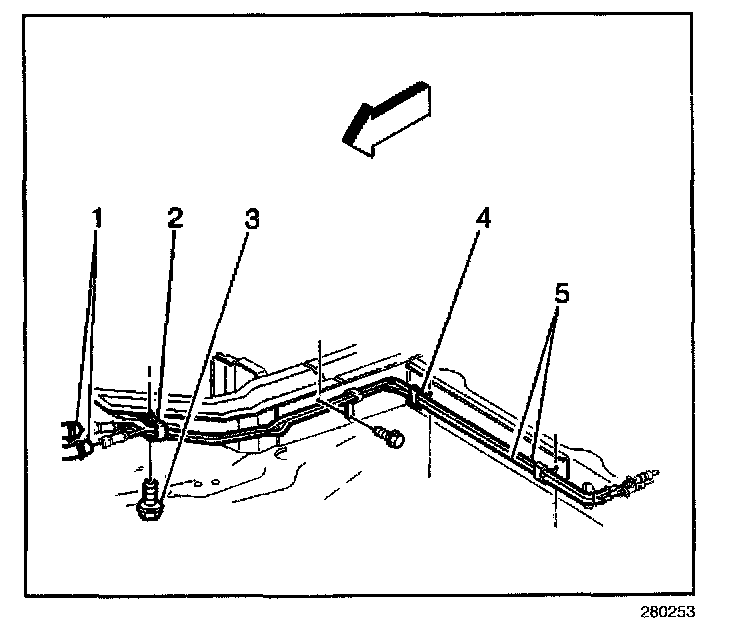 1
2
3
4
5
280253