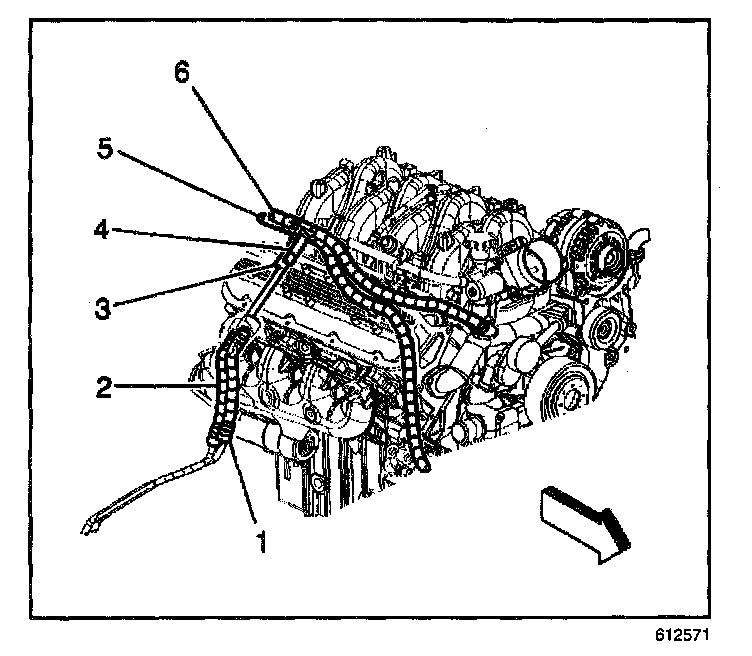 6
5
4
3
2
1
612571